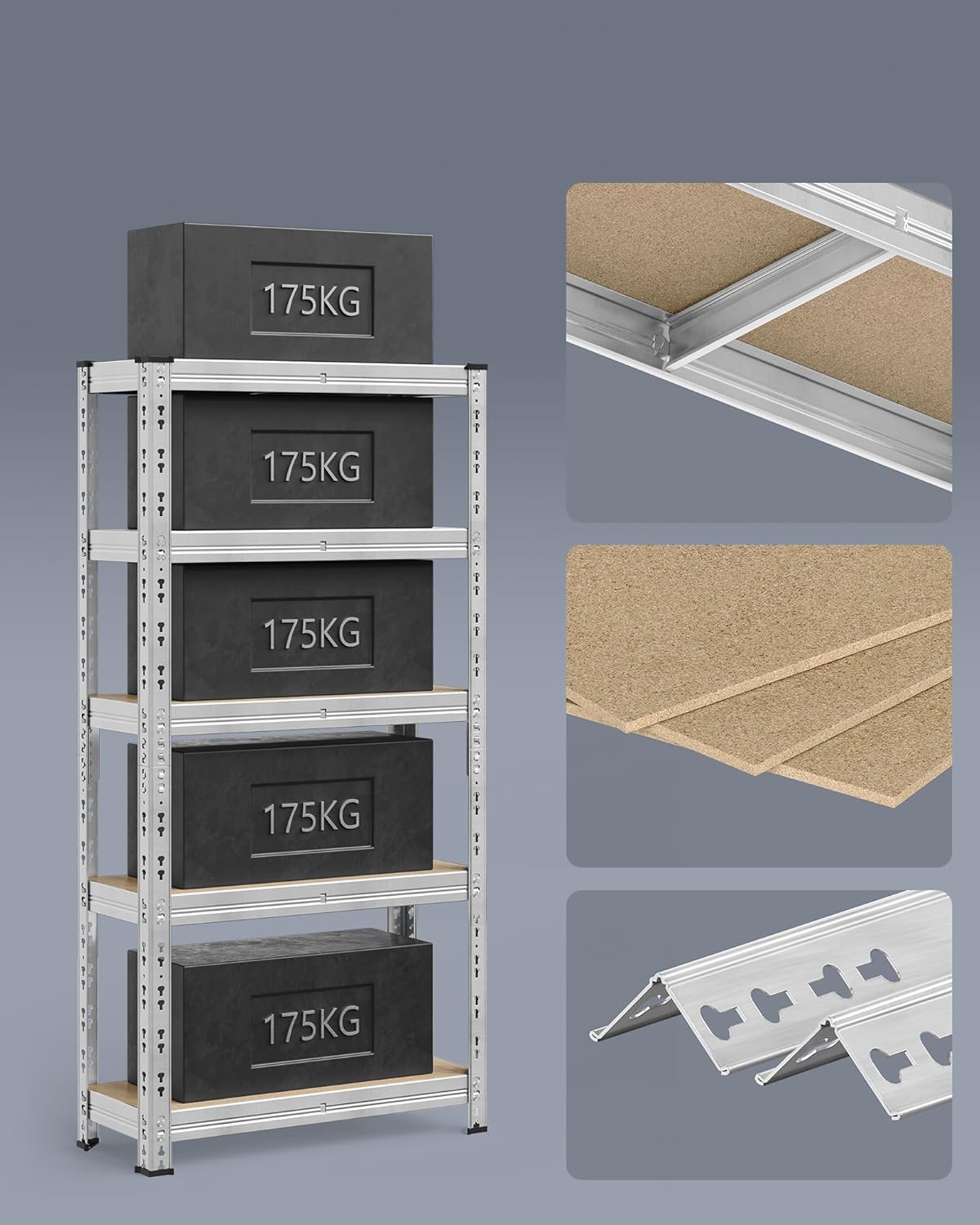 175KG

175KG

175KG

175KG

175KG