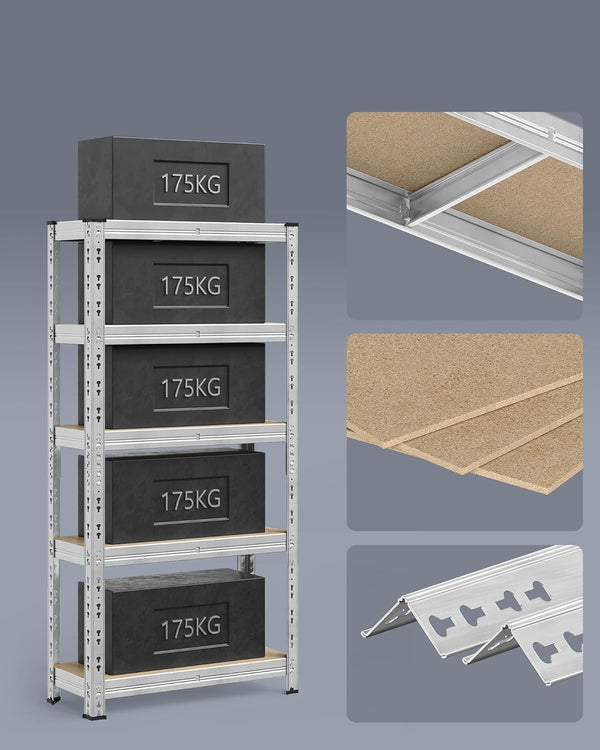 175KG

175KG

175KG

175KG

175KG