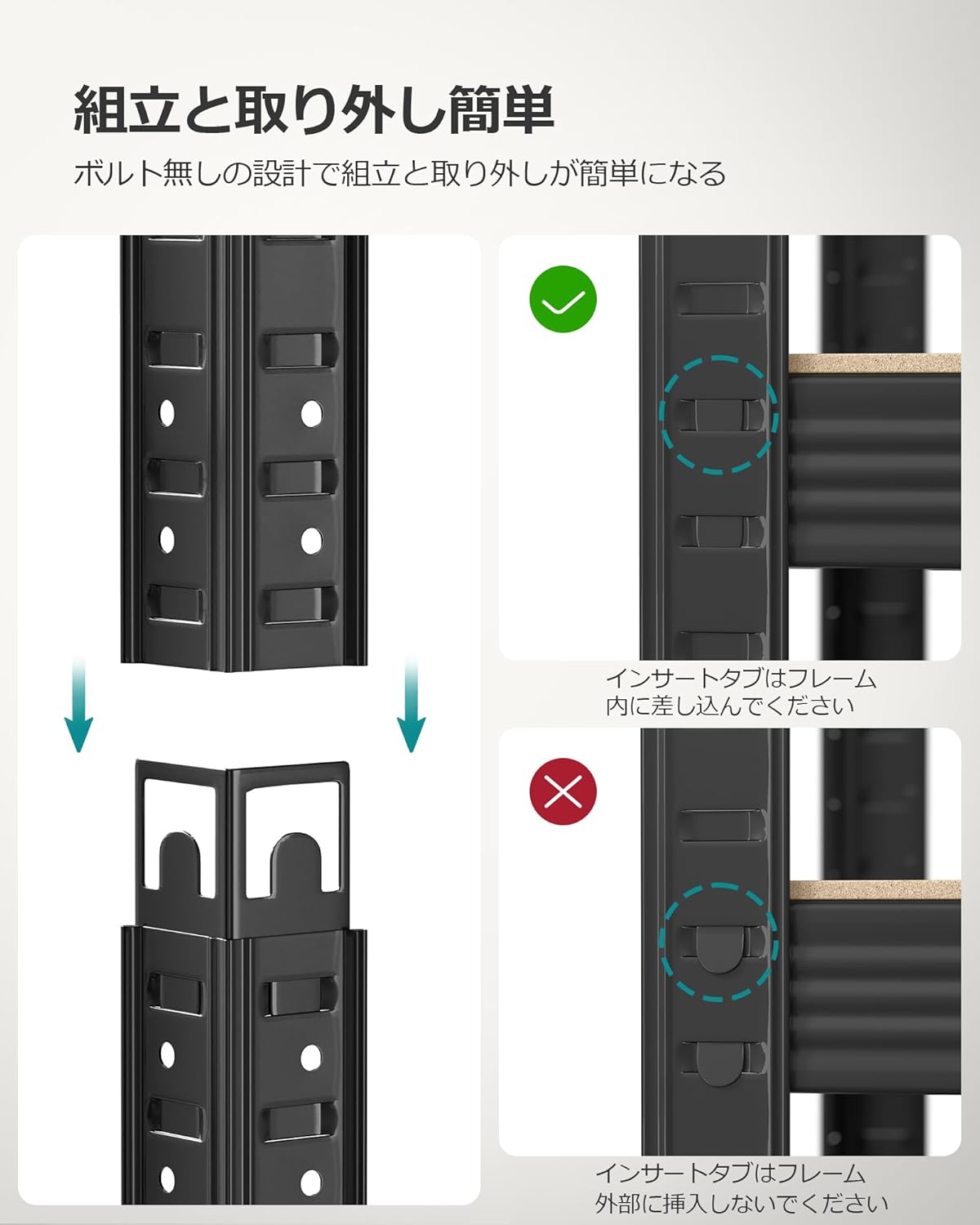 組立と取り外し簡単

ボルト無しの設計で組立と取り外しが簡単になる

インサートタブはフレーム内に差し込んでください

インサートタブはフレーム外部に挿入しないでください