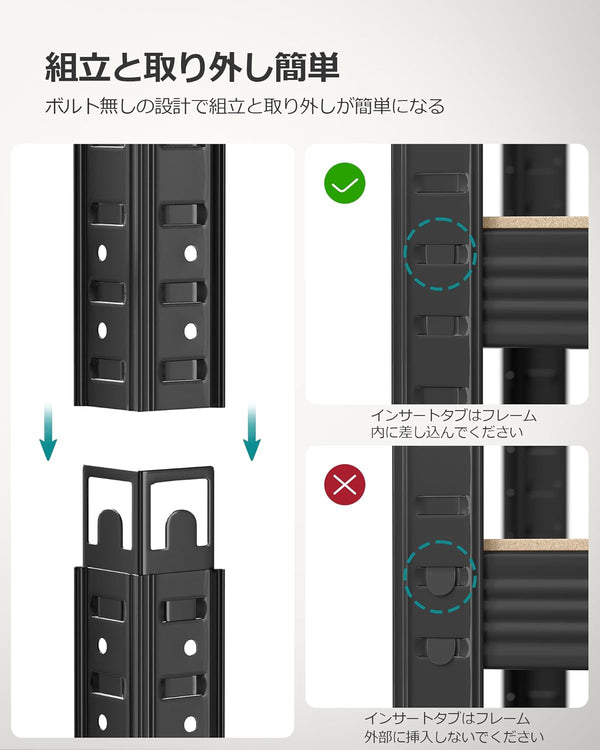 組立と取り外し簡単

ボルト無しの設計で組立と取り外しが簡単になる

インサートタブはフレーム内に差し込んでください

インサートタブはフレーム外部に挿入しないでください