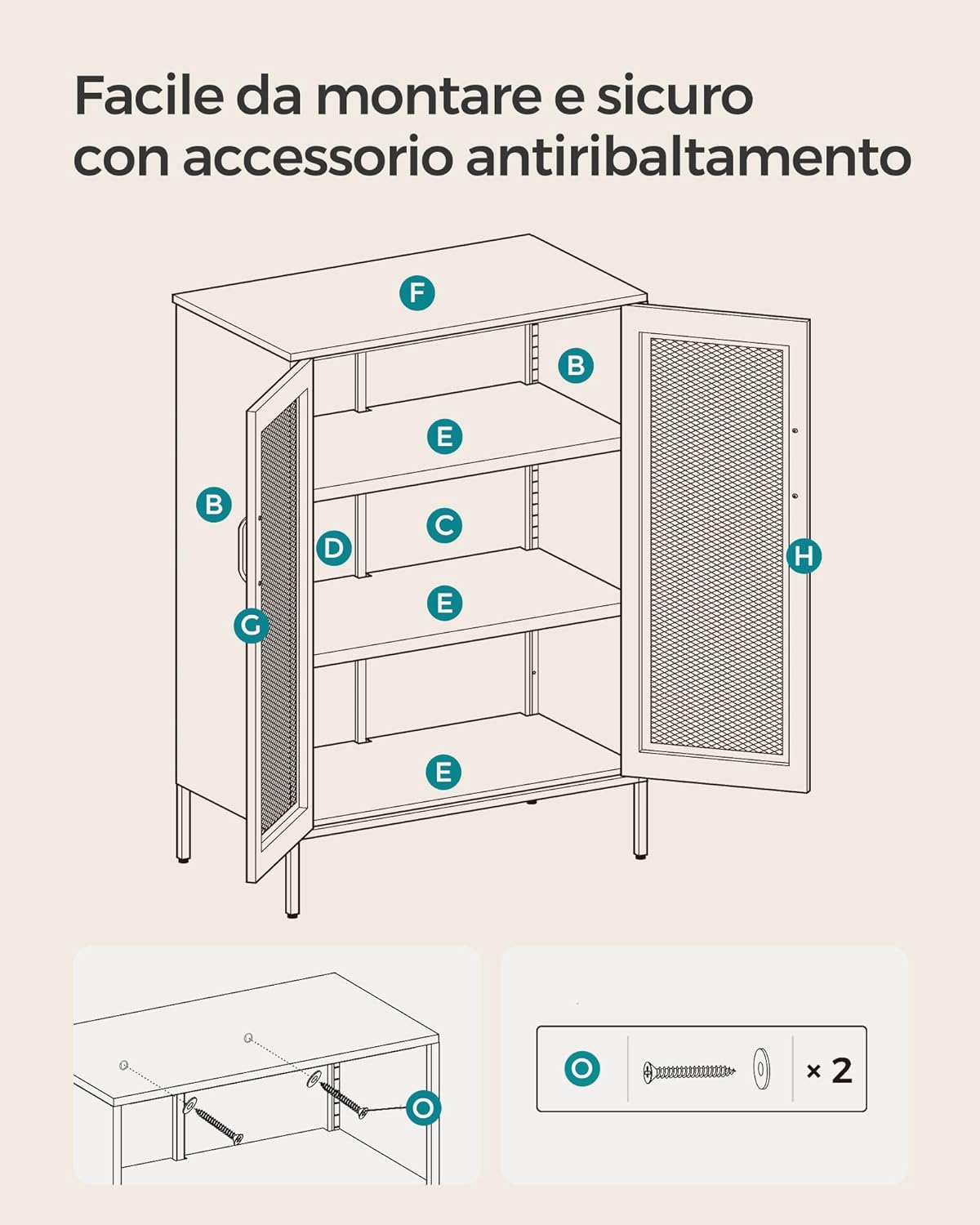 Facile da montare e sicuro con accessorio antiribaltamento

F

B

E

B

C

D

H

E

G

E

O

O

× 2