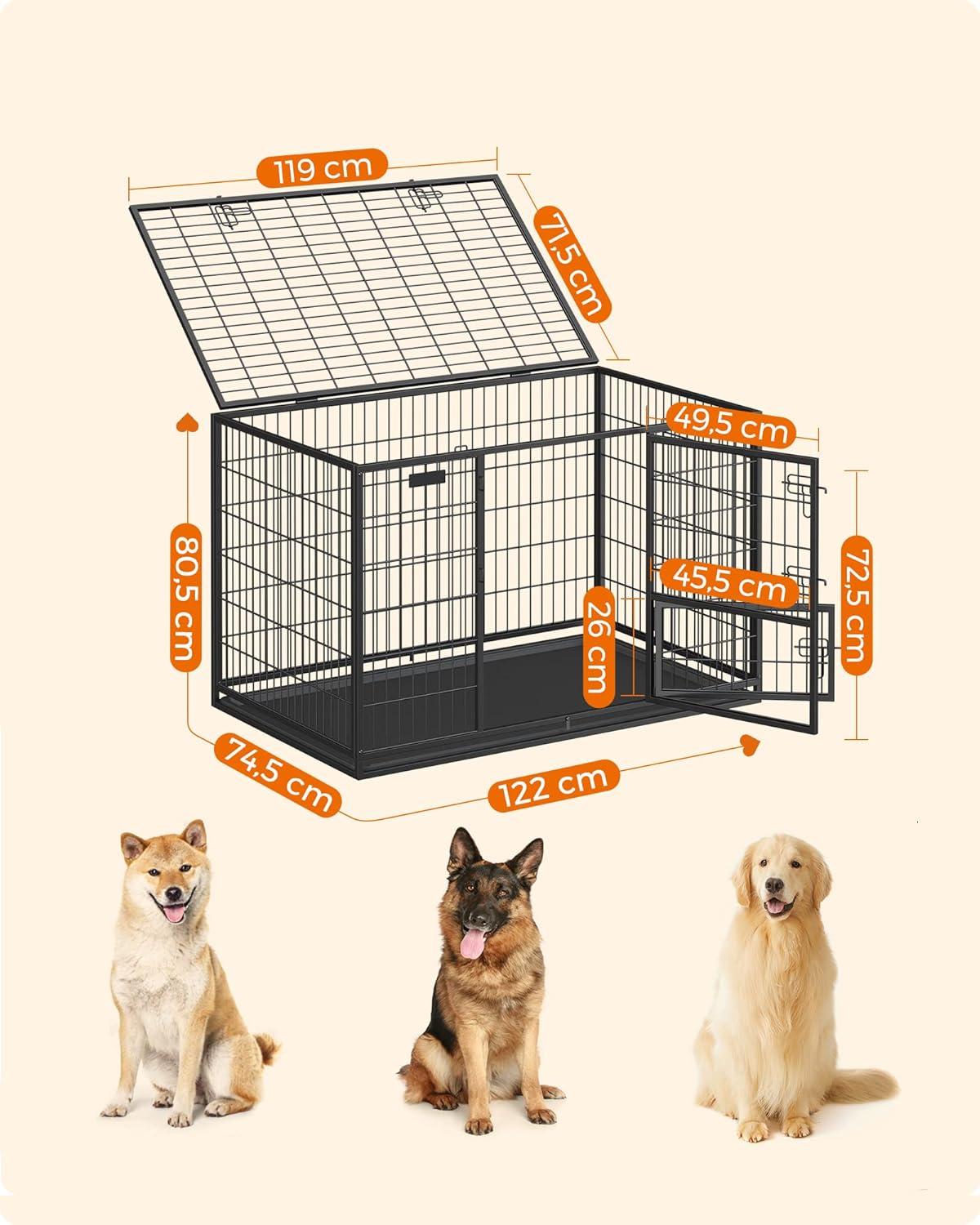 119 cm
71,5 cm
49,5 cm
80,5 cm
45,5 cm
26 cm
72,5 cm
74,5 cm
122 cm