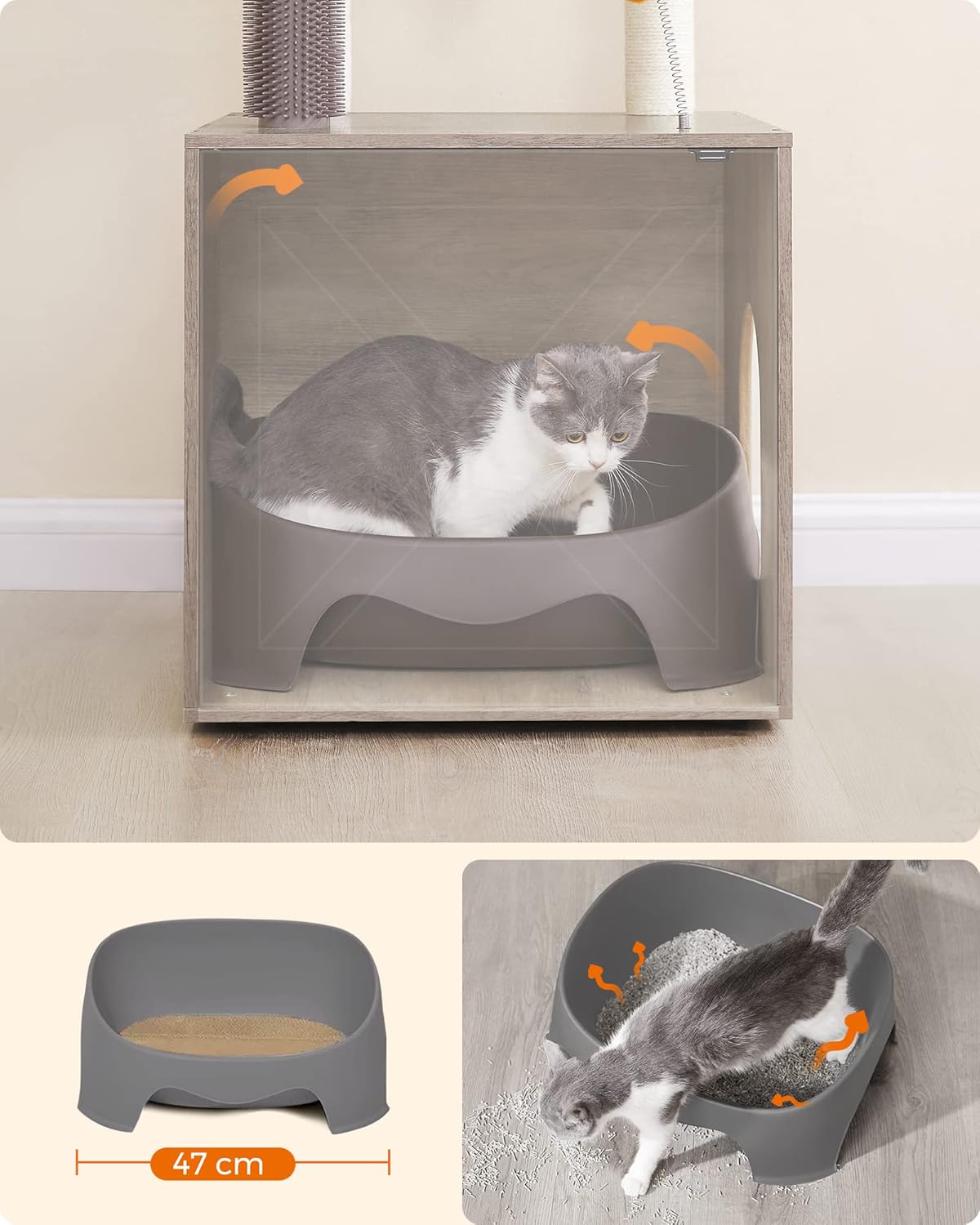 47 cm