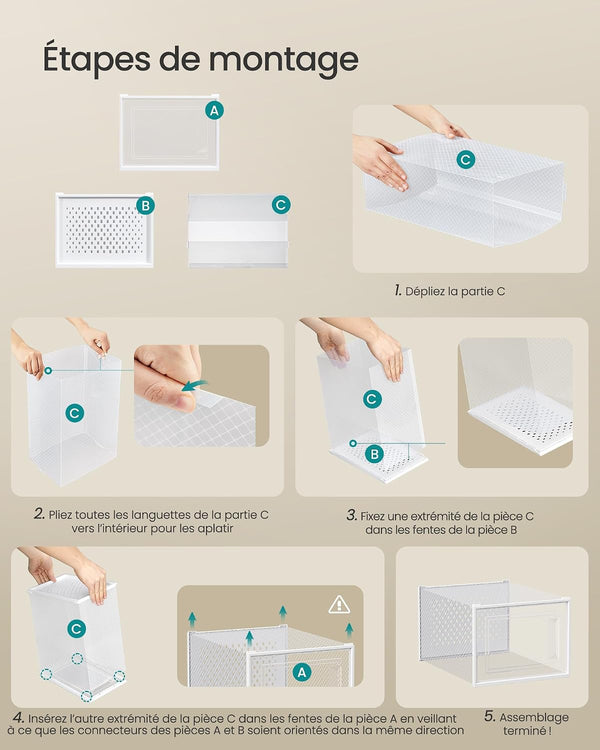 Étapes de montage

A

B

C

C

1. Dépliez la partie C

C

2. Pliez toutes les languettes de la partie C vers l'intérieur pour les aplatir

C

B

3. Fixez une extrémité de la pièce C dans les fentes de la pièce B

C

A

4. Insérez l'autre extrémité de la pièce C dans les fentes de la pièce A en veillant à ce que les connecteurs des pièces A et B soient orientés dans la même direction

5. Assemblage terminé !