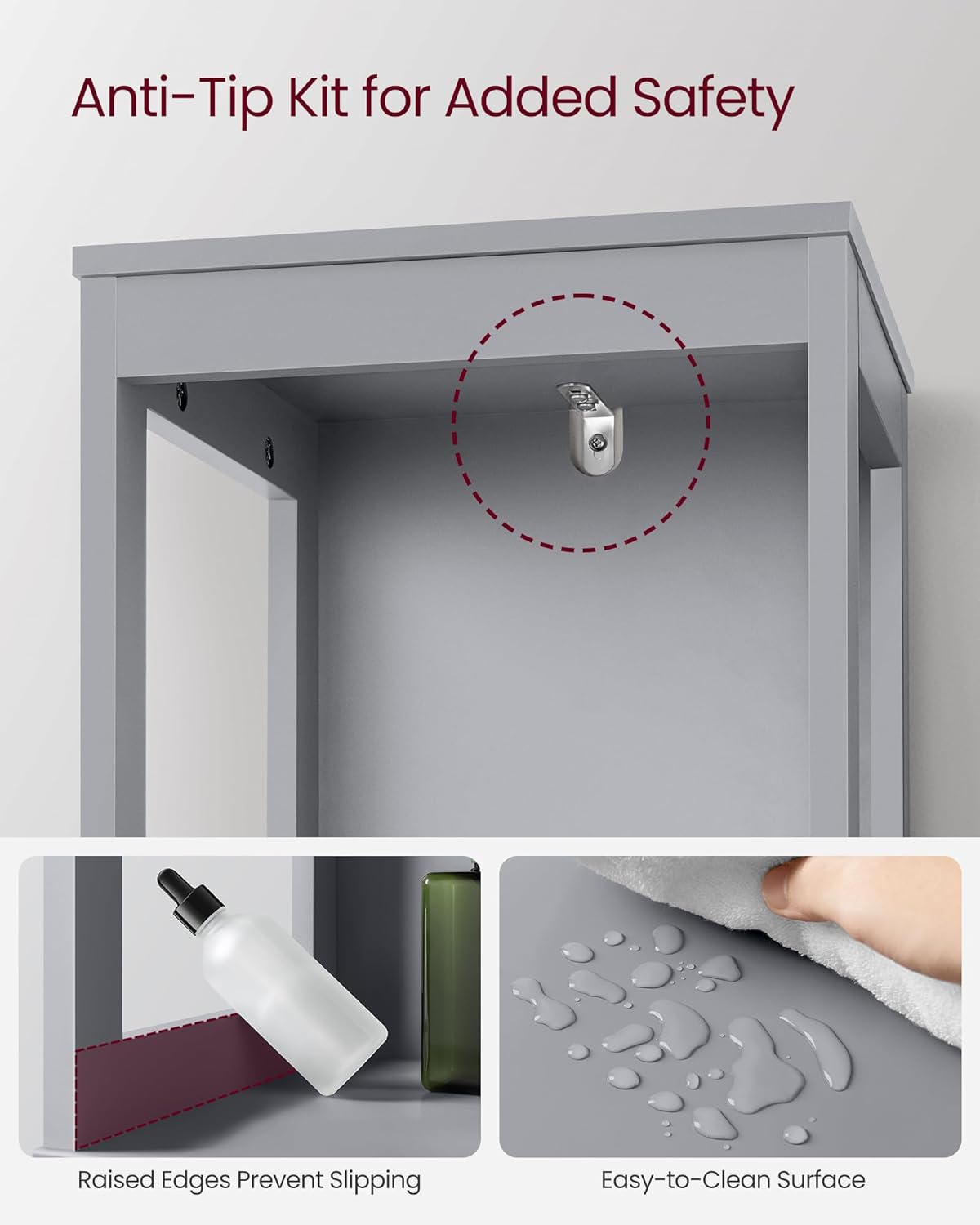 Anti-Tip Kit for Added Safety

Raised Edges Prevent Slipping

Easy-to-Clean Surface