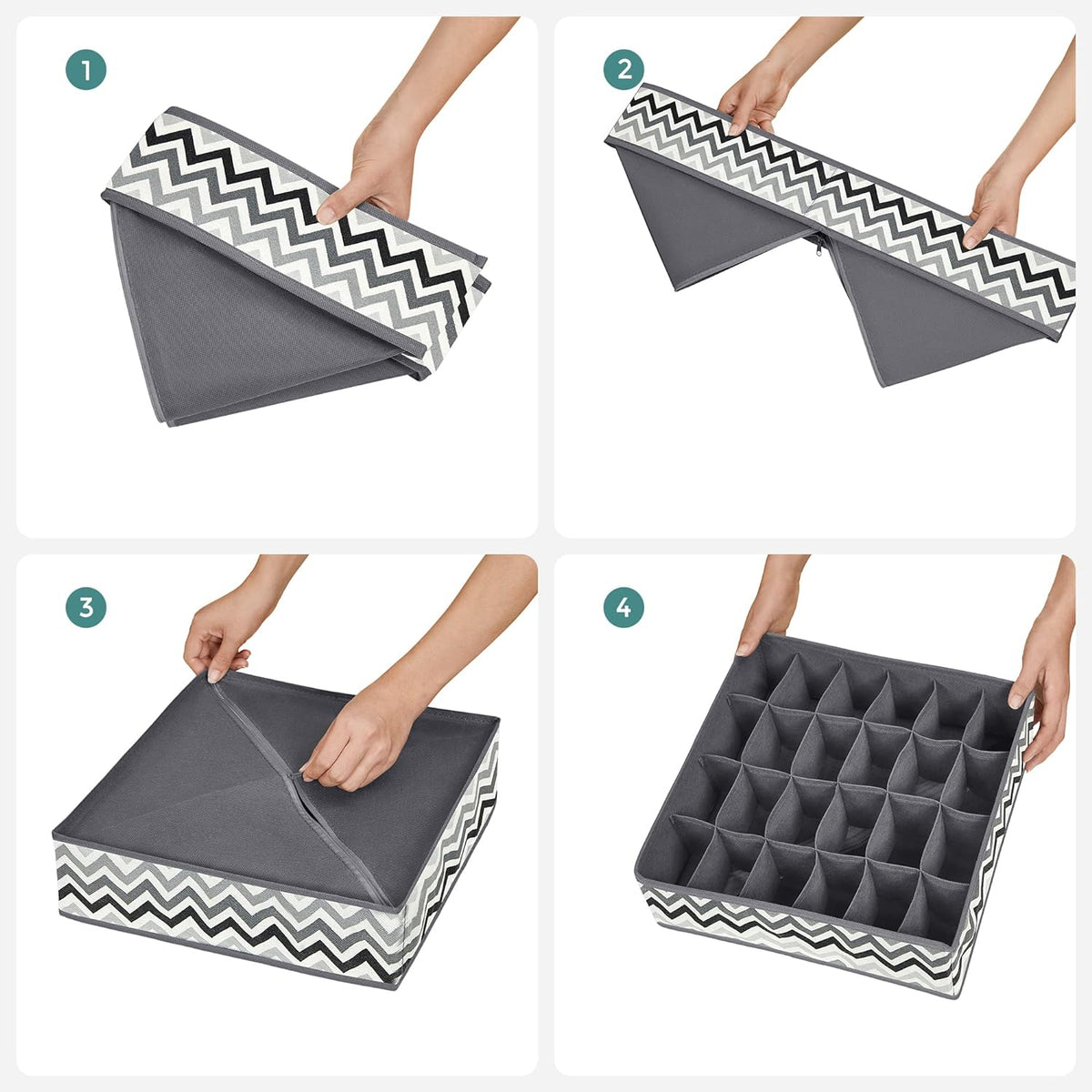 1

2

3

4