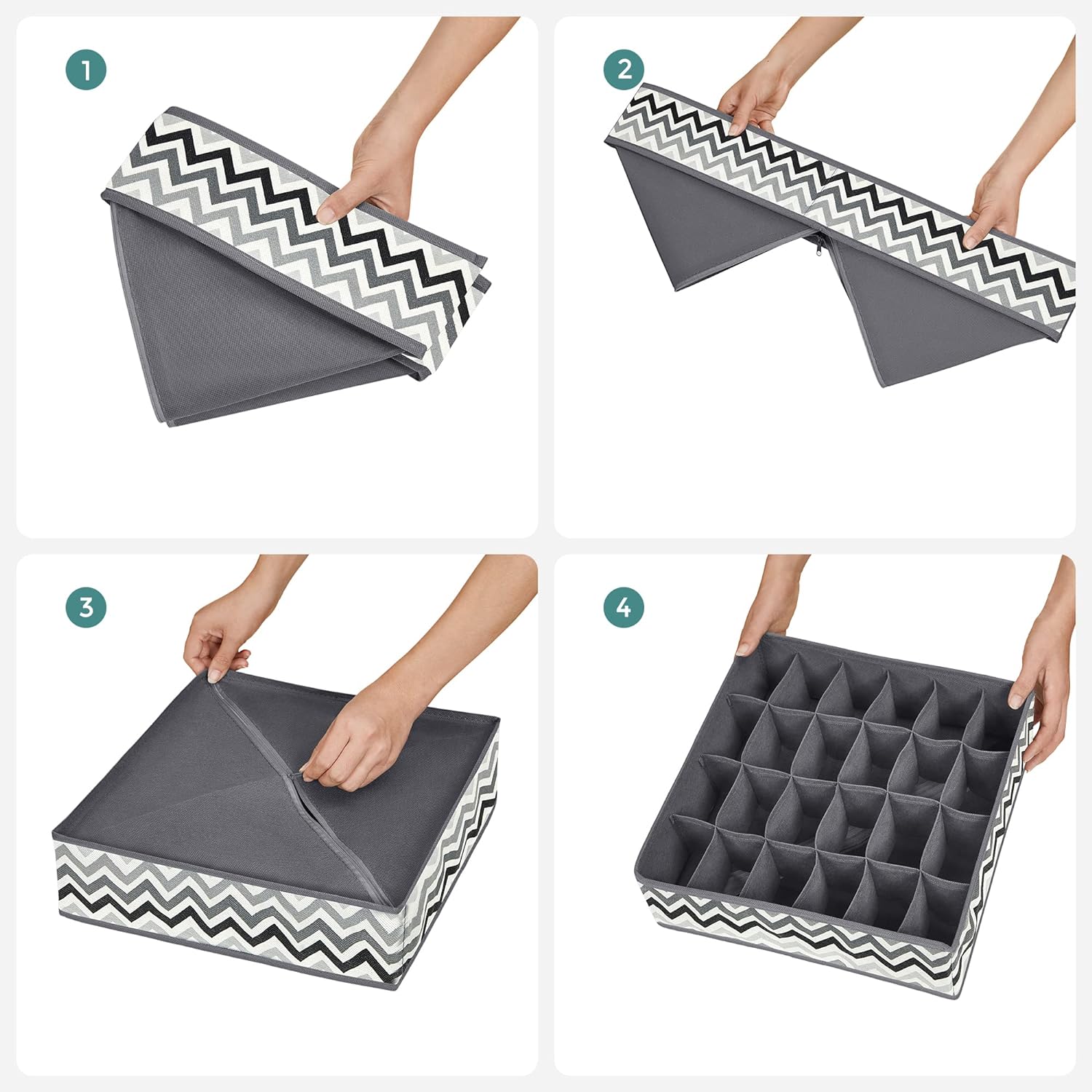 1

2

3

4