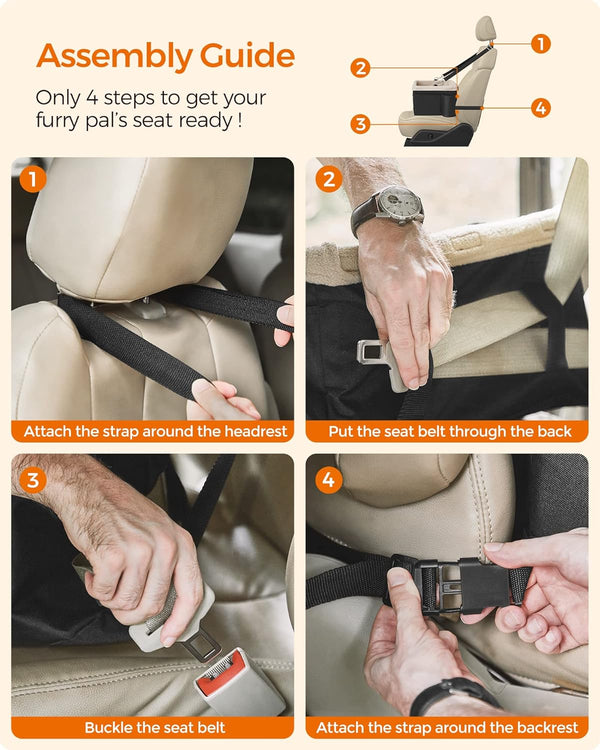 Assembly Guide

Only 4 steps to get your furry pal's seat ready !

1

2

3

4

1

Attach the strap around the headrest

2

Put the seat belt through the back

3

Buckle the seat belt

4

Attach the strap around the backrest