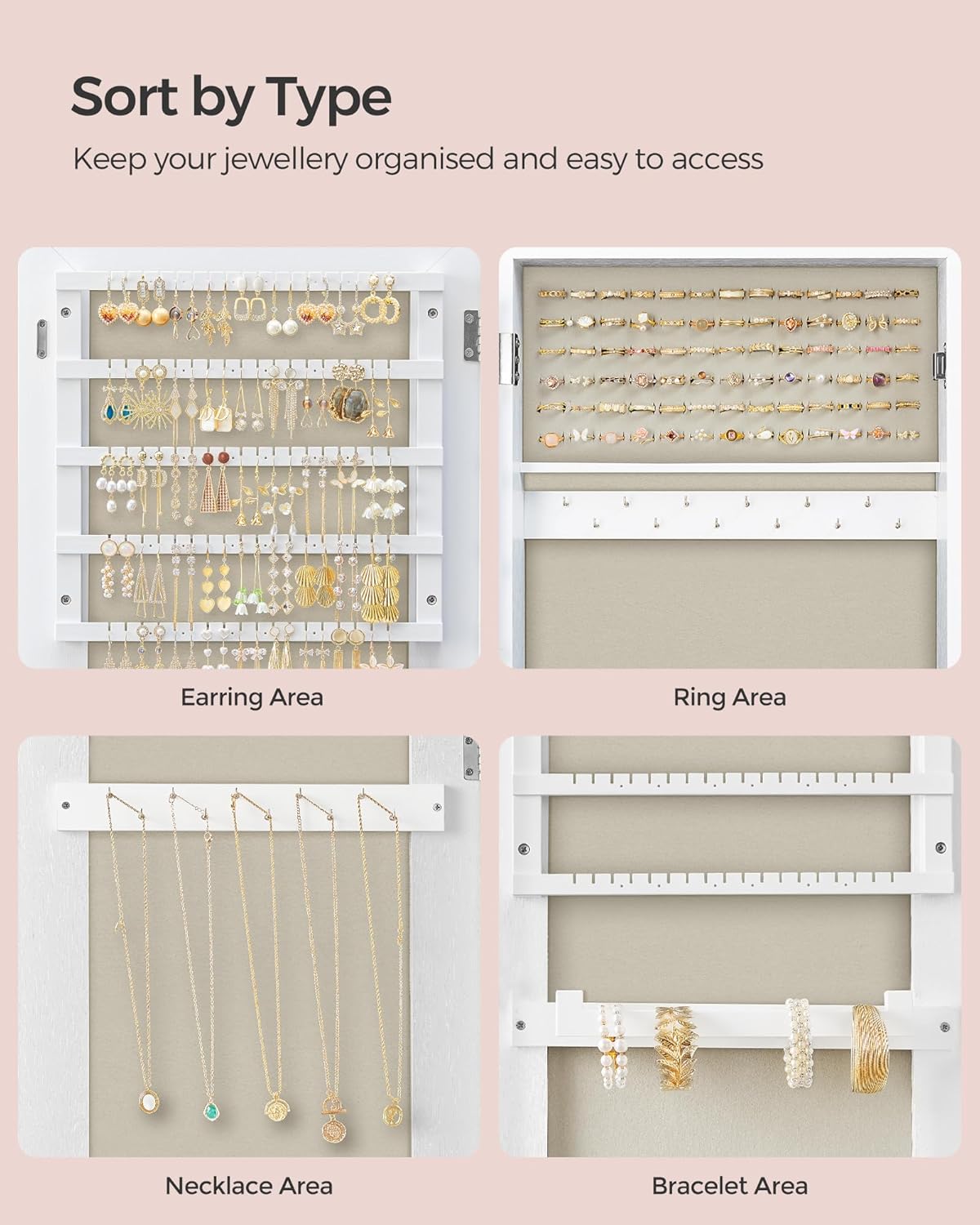 Sort by Type

Keep your jewellery organised and easy to access

Earring Area

Ring Area

Necklace Area

Bracelet Area