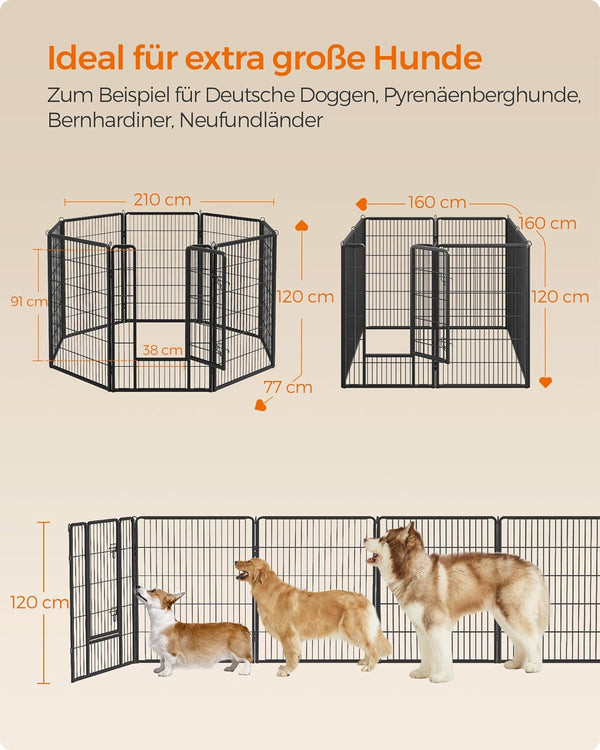 Ideal für extra große Hunde

Zum Beispiel für Deutsche Doggen, Pyrenäenberghunde, Bernhardiner, Neufundländer

210 cm
91 cm
38 cm
120 cm
77 cm

160 cm
160 cm
120 cm

120 cm