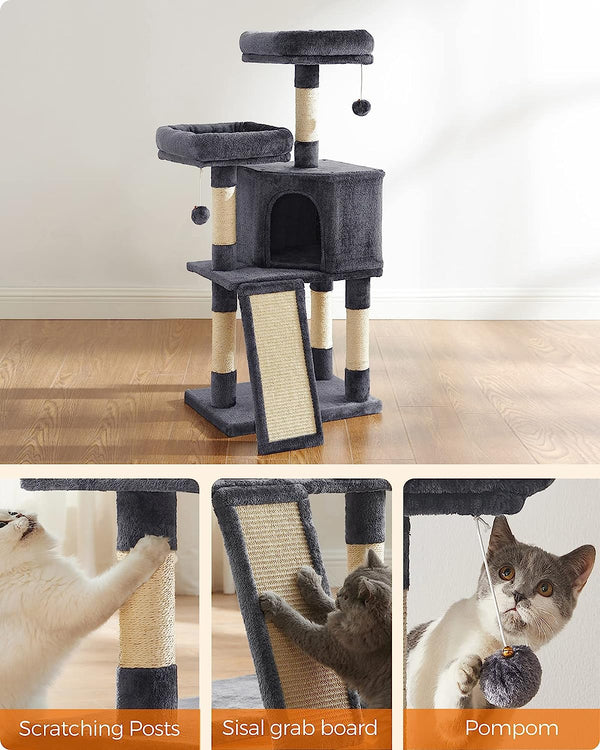 Scratching Posts

Sisal grab board

Pompom