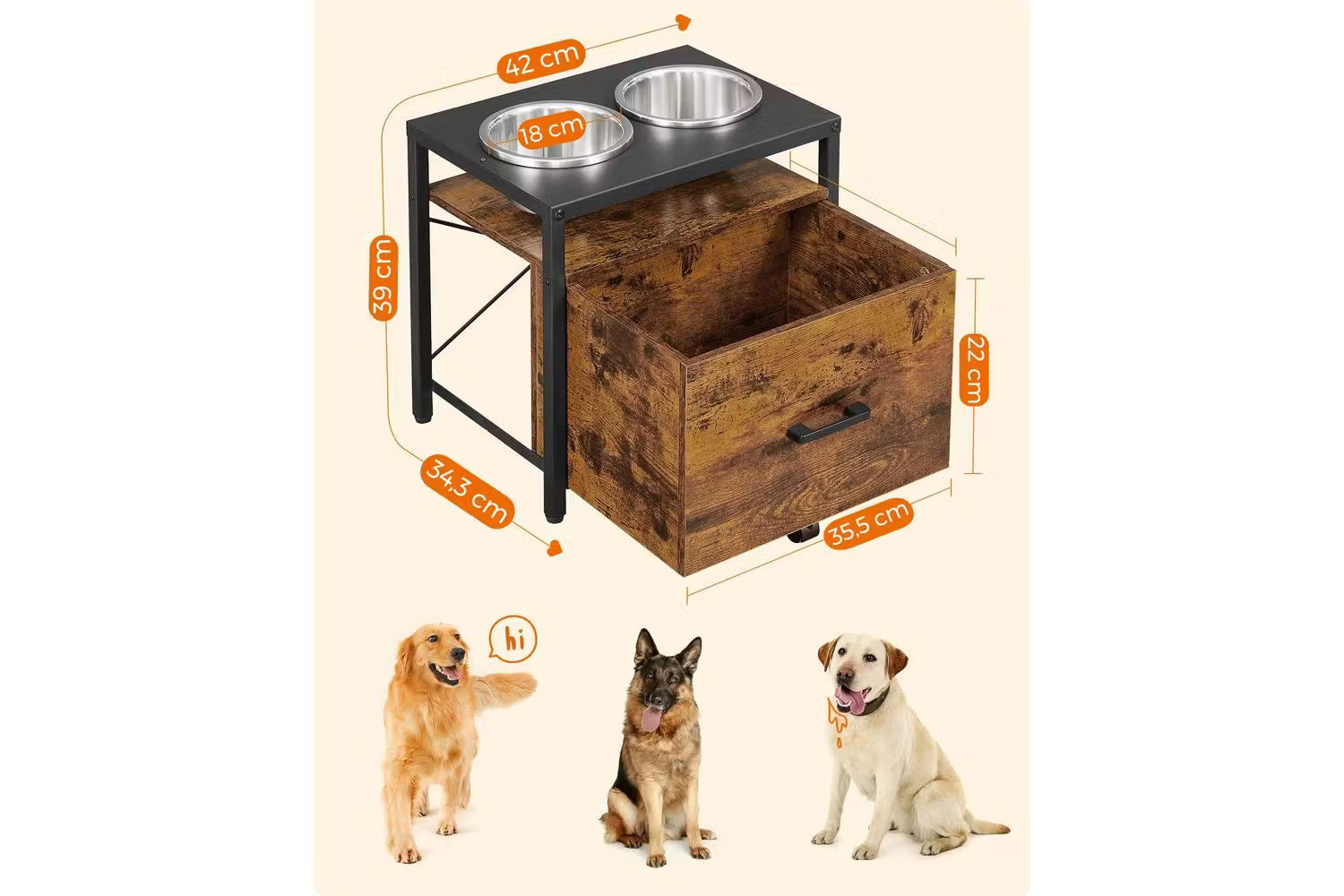 42 cm

18 cm

39 cm

22 cm

34,3 cm

35,5 cm

hi