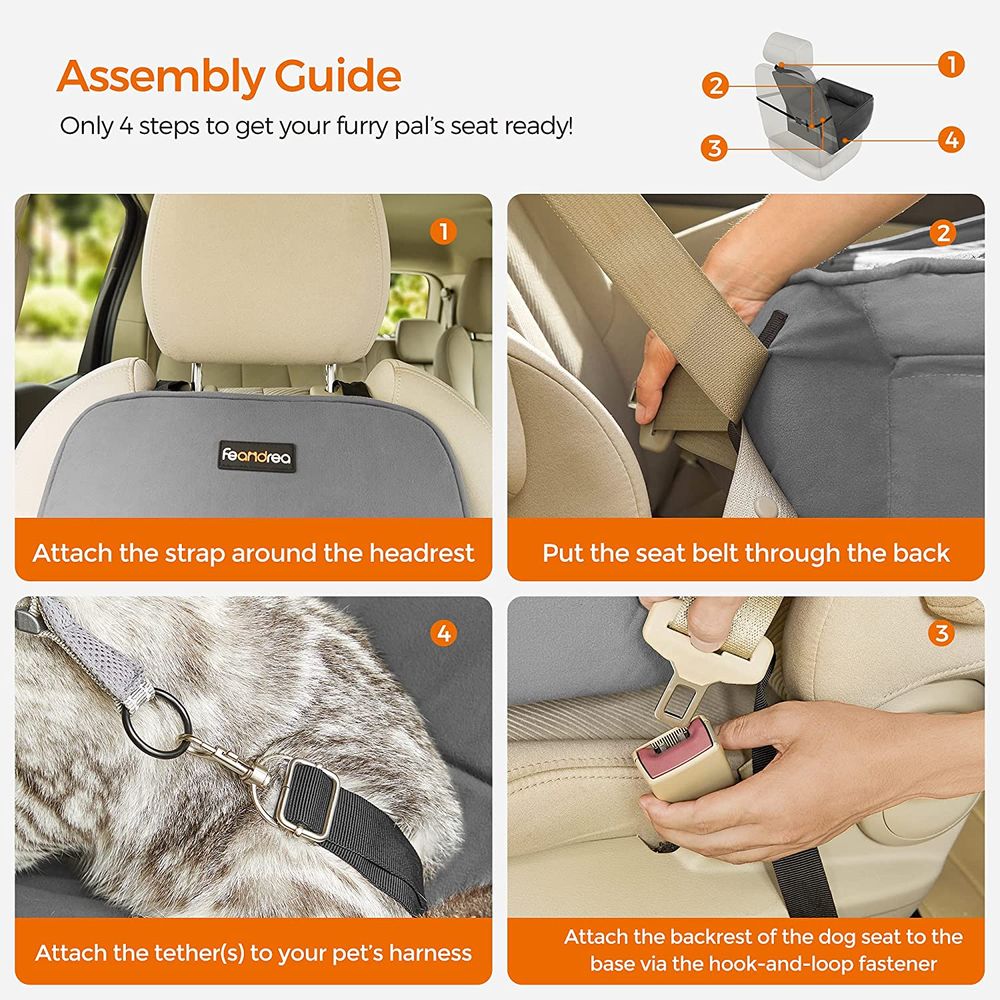 Assembly Guide
Only 4 steps to get your furry pal's seat ready!

1
2
3
4

1
feandrea
Attach the strap around the headrest

2
Put the seat belt through the back

4
Attach the tether(s) to your pet's harness

3
Attach the backrest of the dog seat to the base via the hook-and-loop fastener