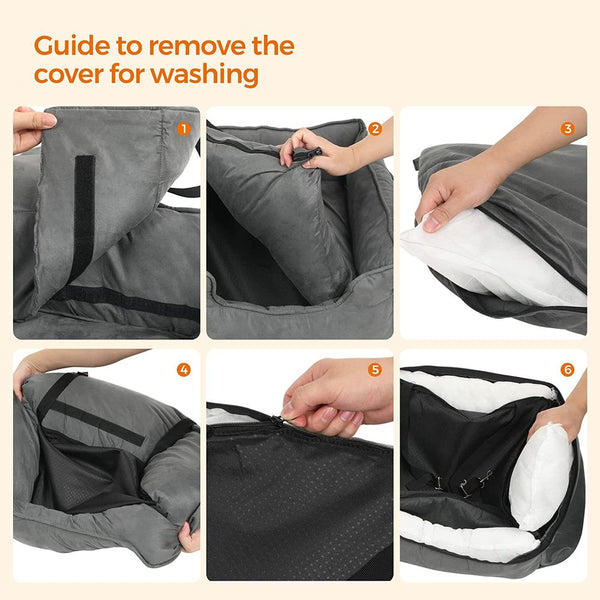 Guide to remove the cover for washing

1

2

3

4

5

6