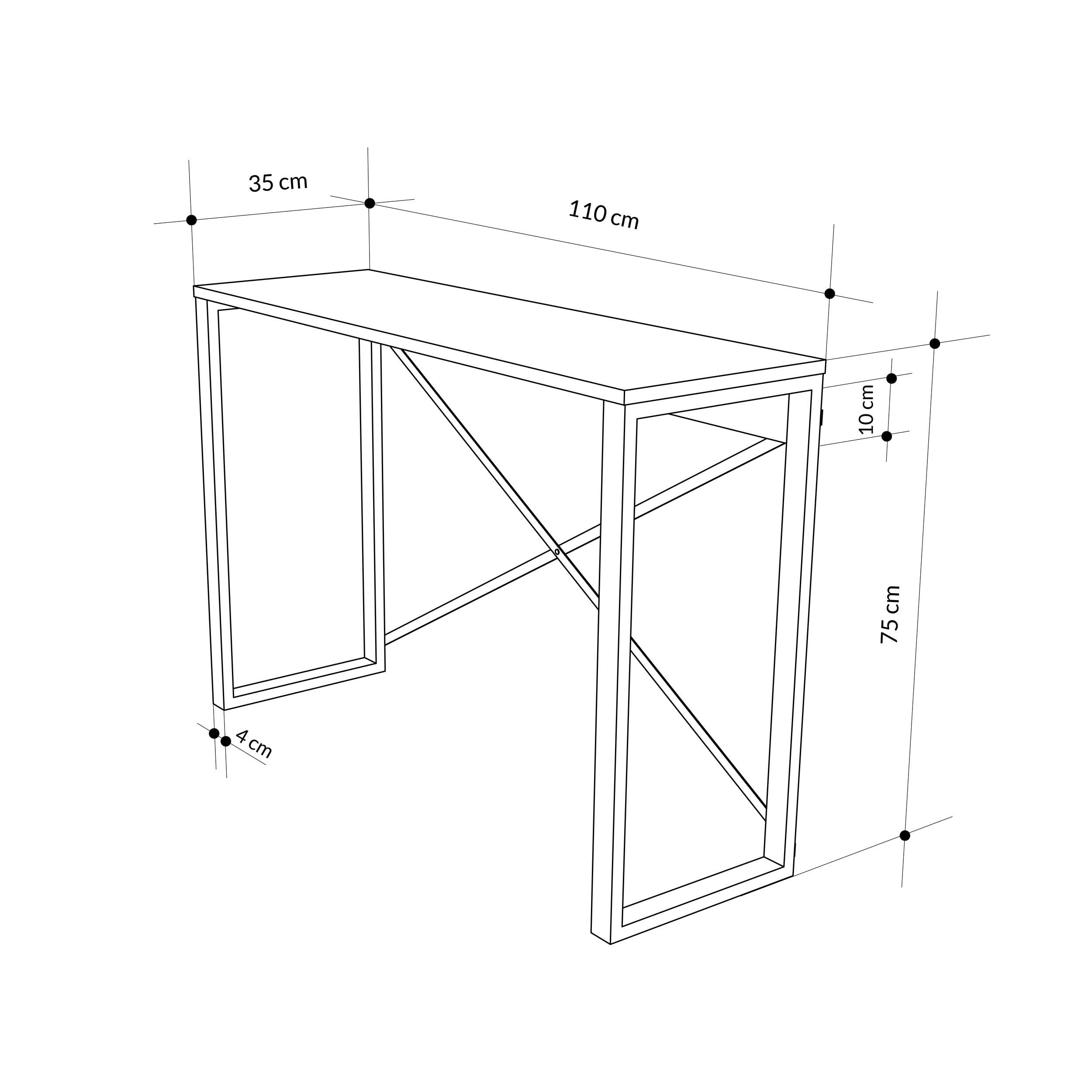 35 cm

110 cm

10 cm

75 cm

4 cm