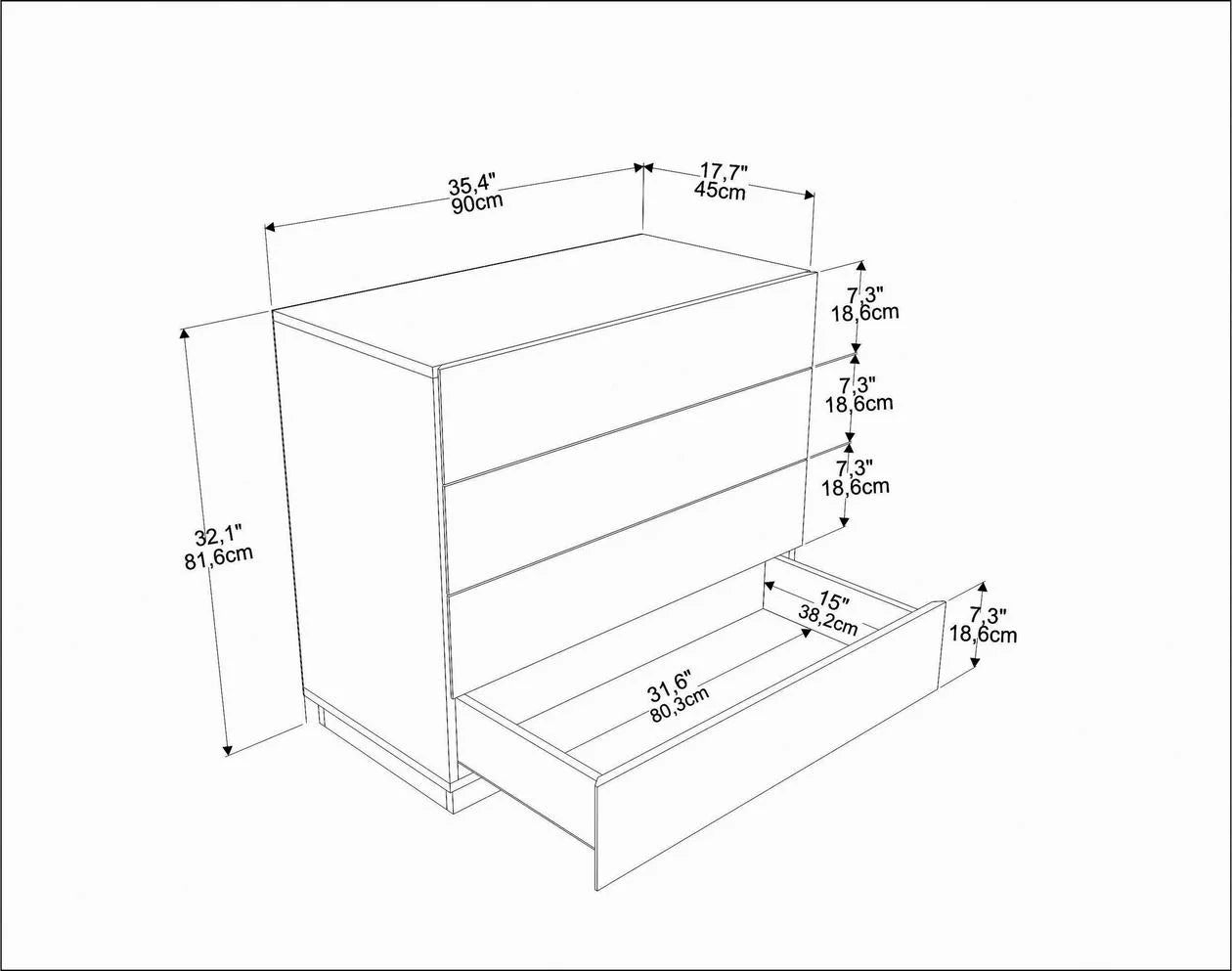 35,4"
90cm

17,7"
45cm

7,3"
18,6cm

7,3"
18,6cm

7,3"
18,6cm

32,1"
81,6cm

15"
38,2cm

7,3"
18,6cm

31,6"
80,3cm