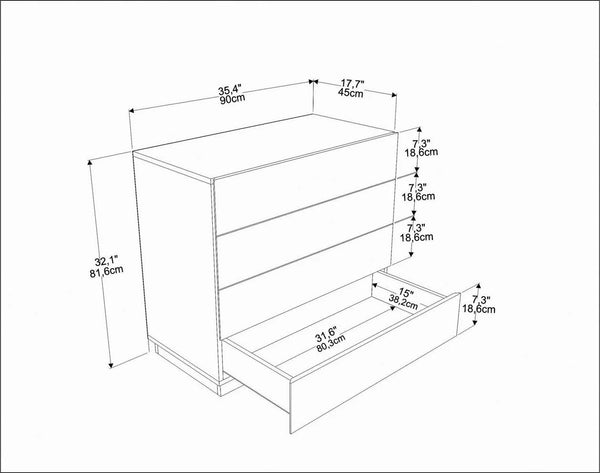 35,4"
90cm

17,7"
45cm

7,3"
18,6cm

7,3"
18,6cm

7,3"
18,6cm

32,1"
81,6cm

15"
38,2cm

7,3"
18,6cm

31,6"
80,3cm