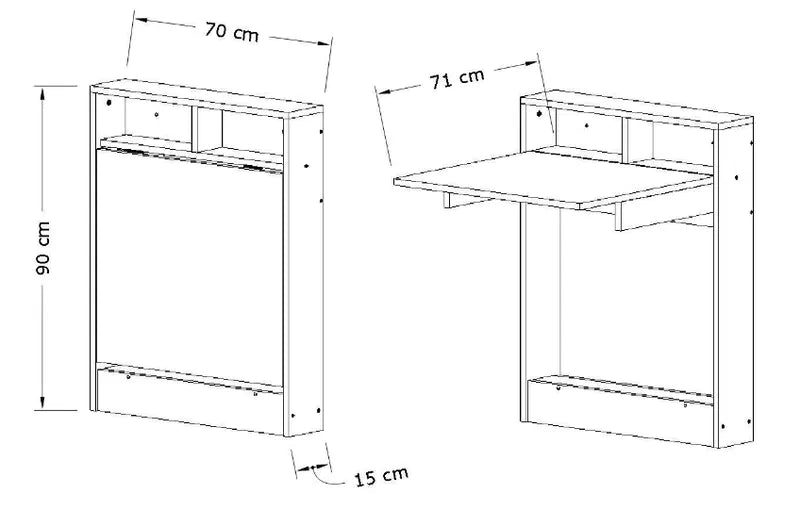 70 cm
90 cm
15 cm
71 cm