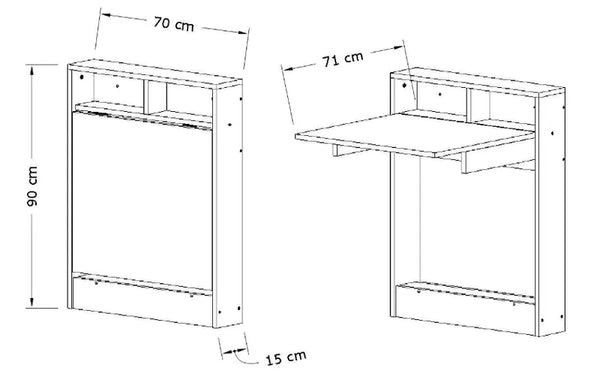 70 cm
90 cm
15 cm
71 cm