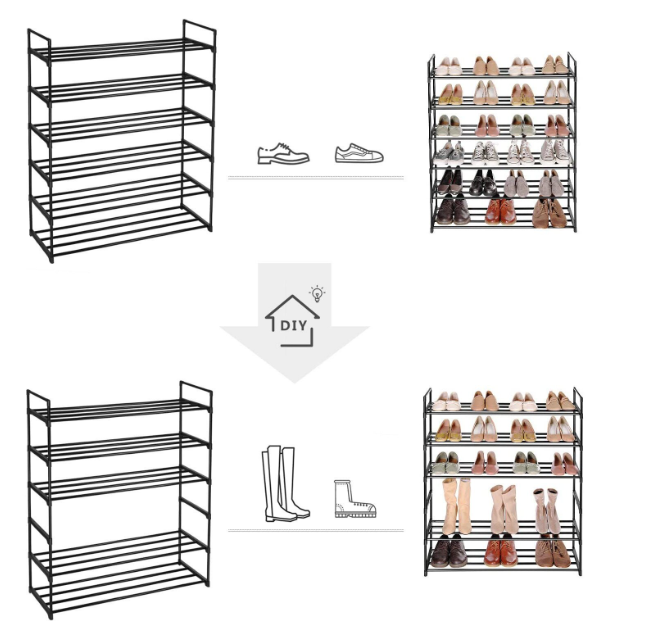 DIY